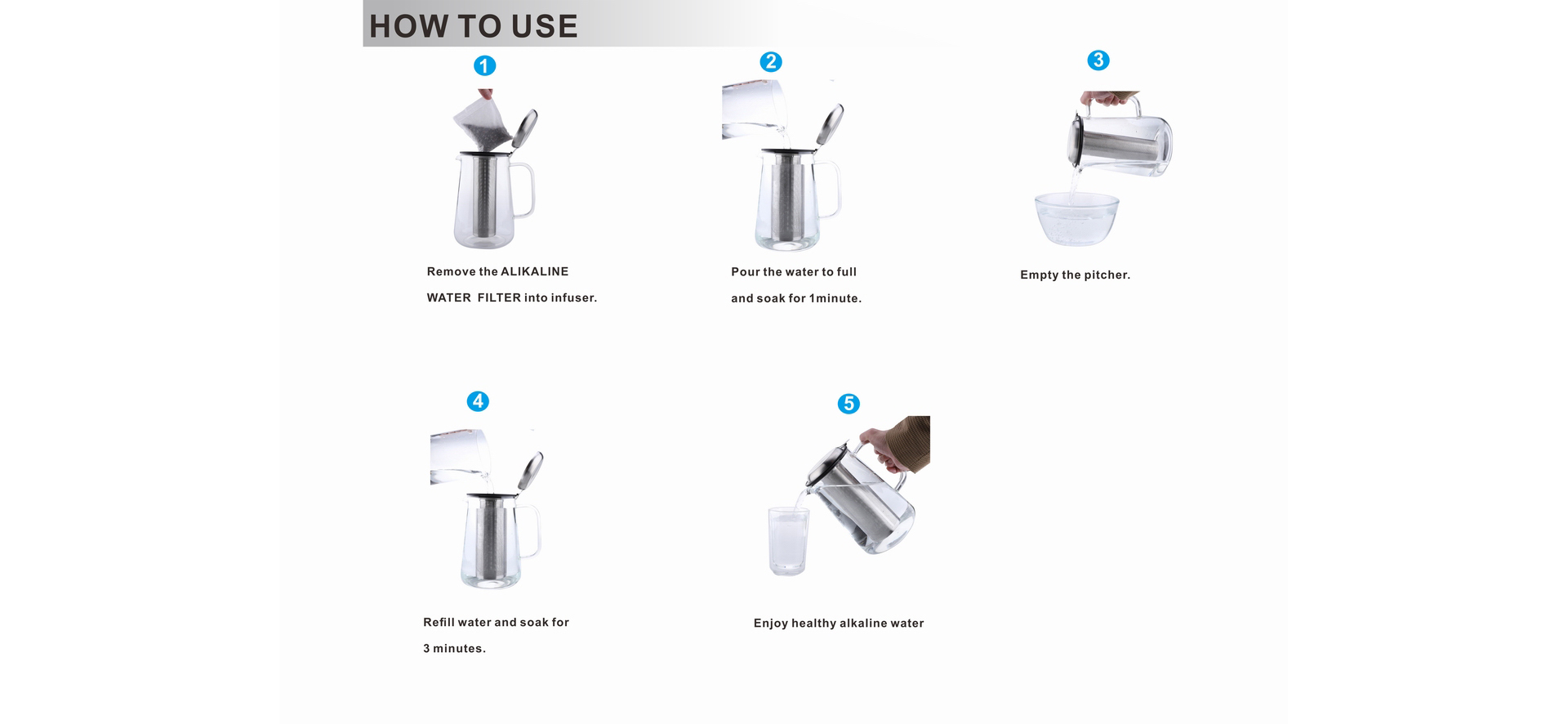 HOW TO USE

1

Remove the ALIKALINE WATER FILTER into infuser.

2

Pour the water to full and soak for 1minute.

3

Empty the pitcher.

4

Refill water and soak for 3 minutes.

5

Enjoy healthy alkaline water